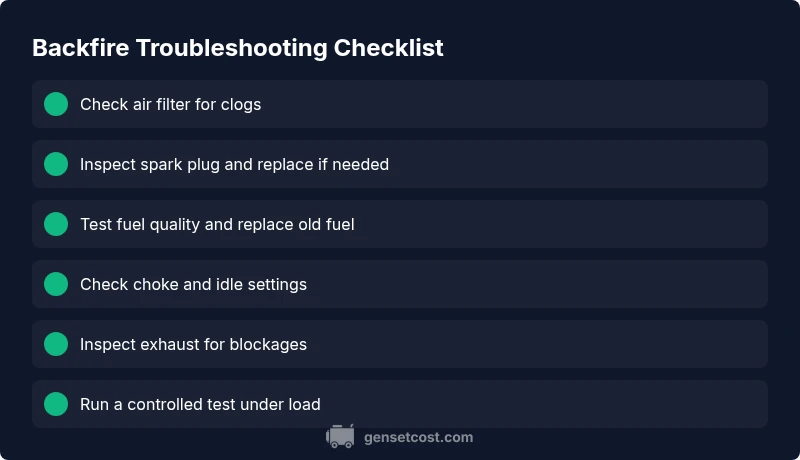 Backfire Troubleshooting Checklist

Check air filter for clogs

Inspect spark plug and replace if needed

Test fuel quality and replace old fuel

Check choke and idle settings

Inspect exhaust for blockages

Run a controlled test under load

gensetcost.com